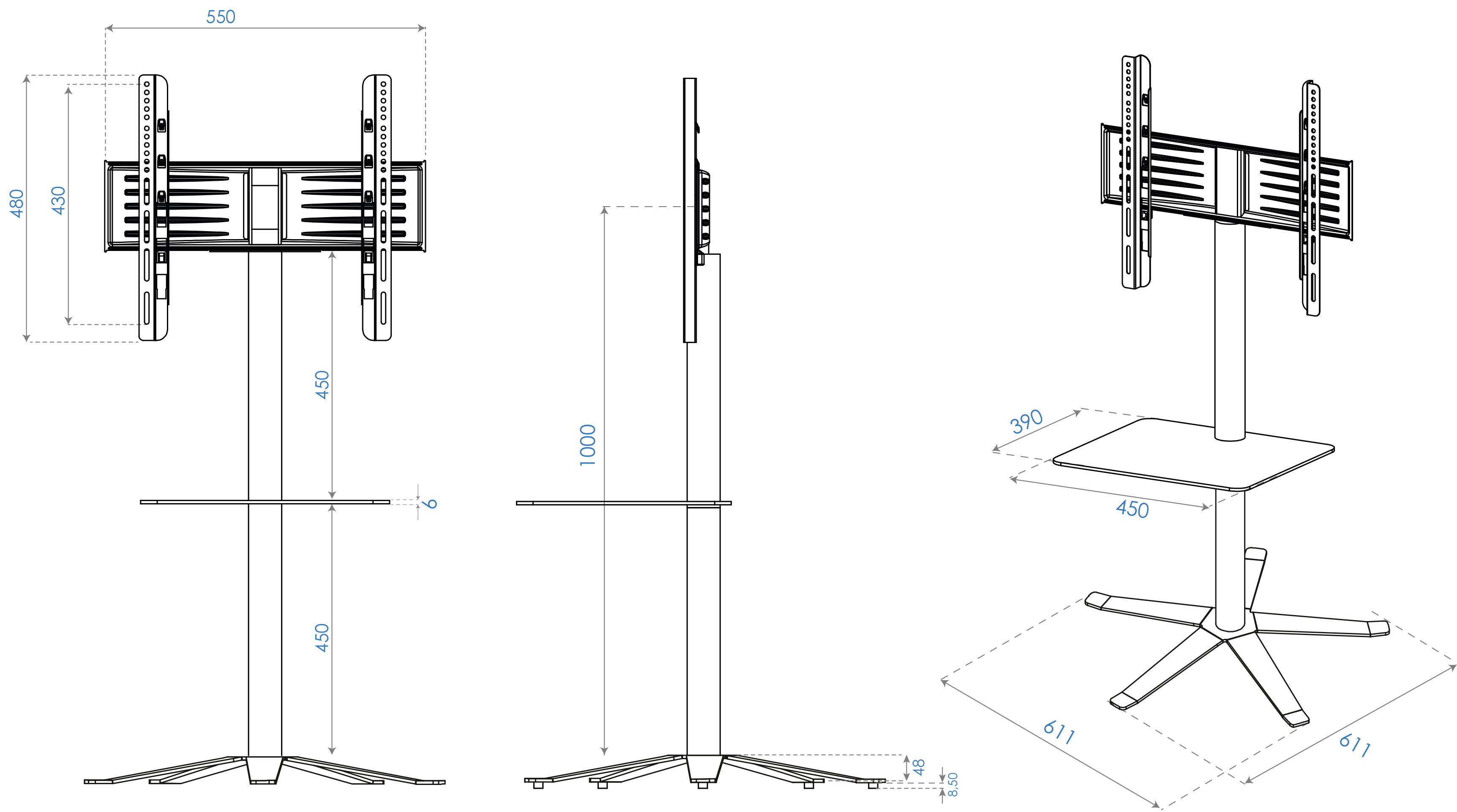 550
480
430
450
6
450
1000
48
8,50
390
450
611
611