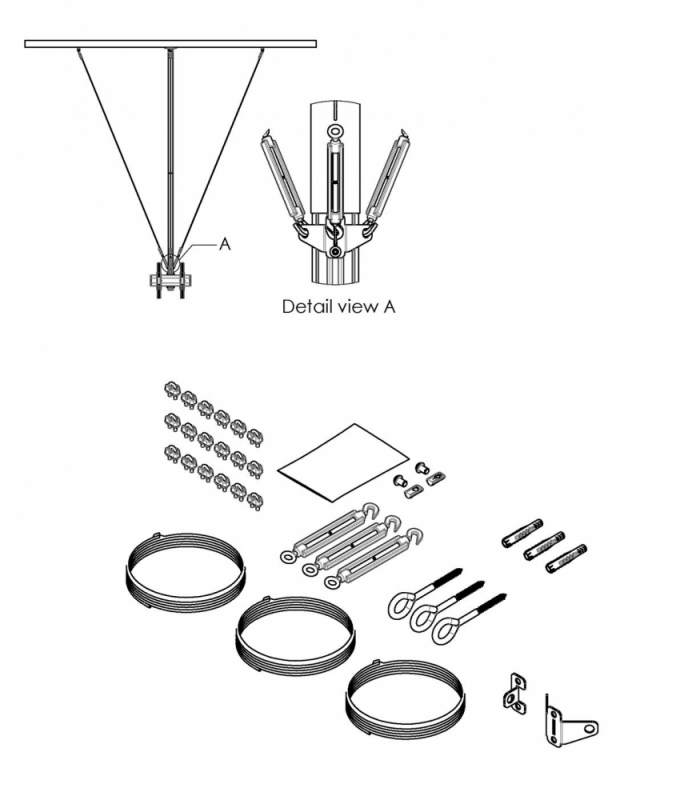 A

Detail view A