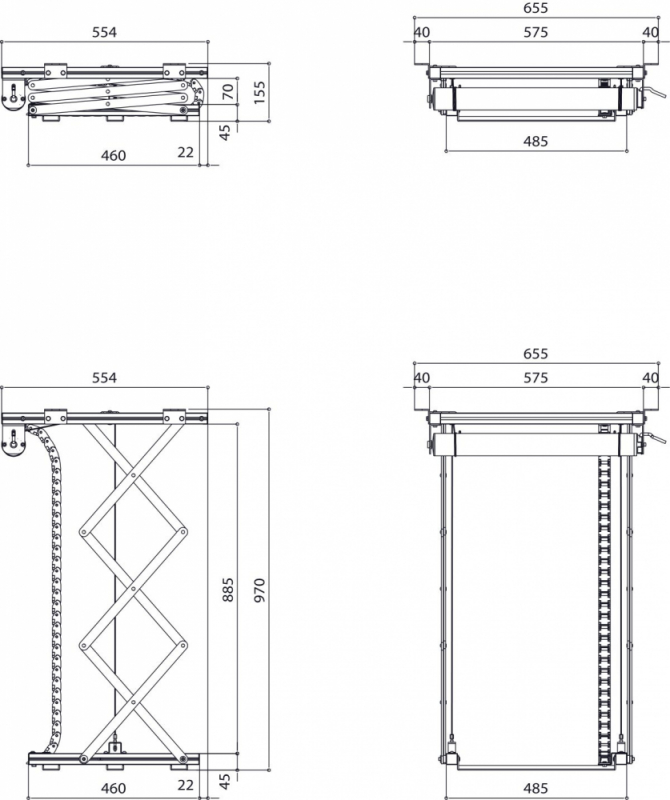 554
70
155
45
460
22

655
40
575
40
485

554
885
970
45
460
22

655
40
575
40
485